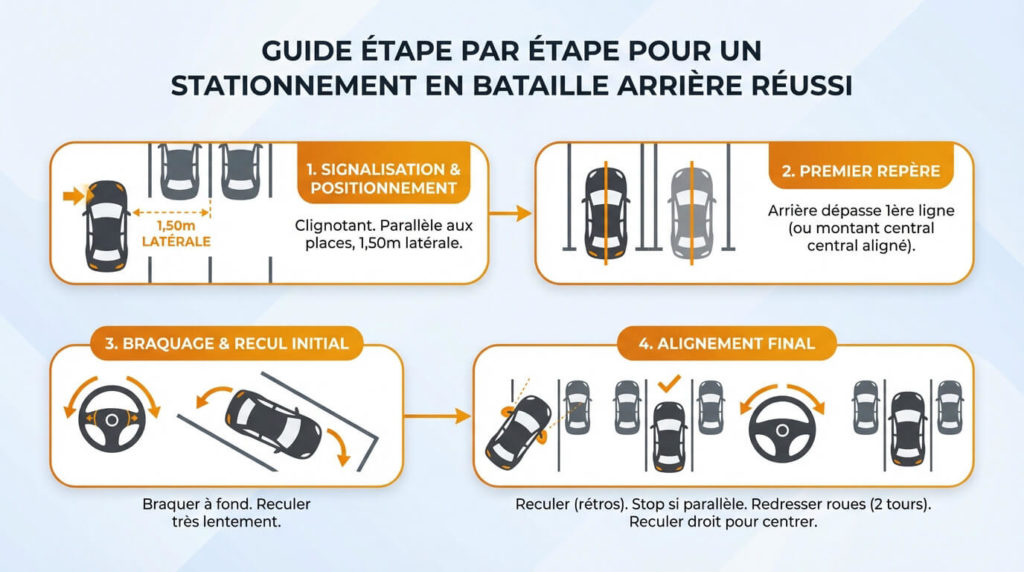 GUIDE ÉTAPE PAR ÉTAPE POUR UN STATIONNEMENT EN BATAILLE ARRIÈRE RÉUSSI

1,50m LATÉRALE

1. SIGNALISATION & POSITIONNEMENT

Clignotant. Parallèle aux places, 1,50m latérale.

2. PREMIER REPÈRE

Arrière dépasse 1ère ligne (ou montant central central aligné).

3. BRAQUAGE & RECUL INITIAL

Braquer à fond. Reculer très lentement.

4. ALIGNEMENT FINAL

Reculer (rétros). Stop si parallèle. Redresser roues (2 tours). Reculer droit pour centrer.